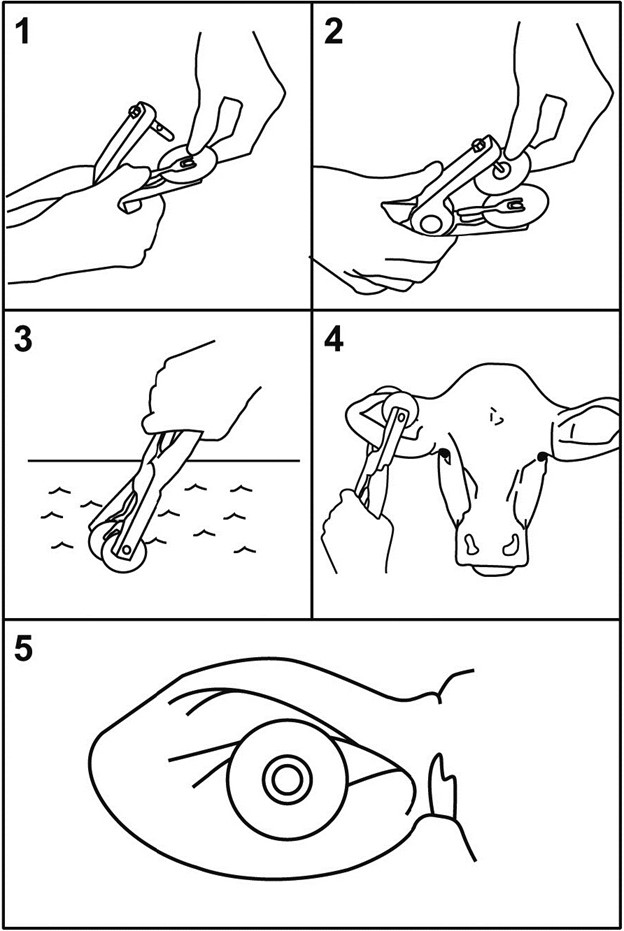 1

2

3

4

5